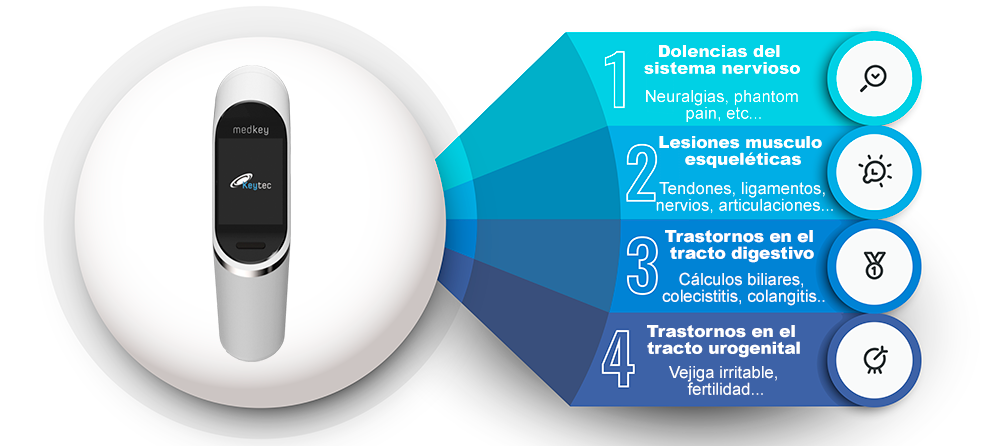 medkey

Keytec

1 Dolencias del sistema nervioso

Neuralgias, phantom pain, etc...

2 Lesiones musculo esqueléticas

Tendones, ligamentos, nervios, articulaciones...

3 Trastornos en el tracto digestivo

Cálculos biliares, colecistitis, colangitis..

4 Trastornos en el tracto urogenital

Vejiga irritable, fertilidad...